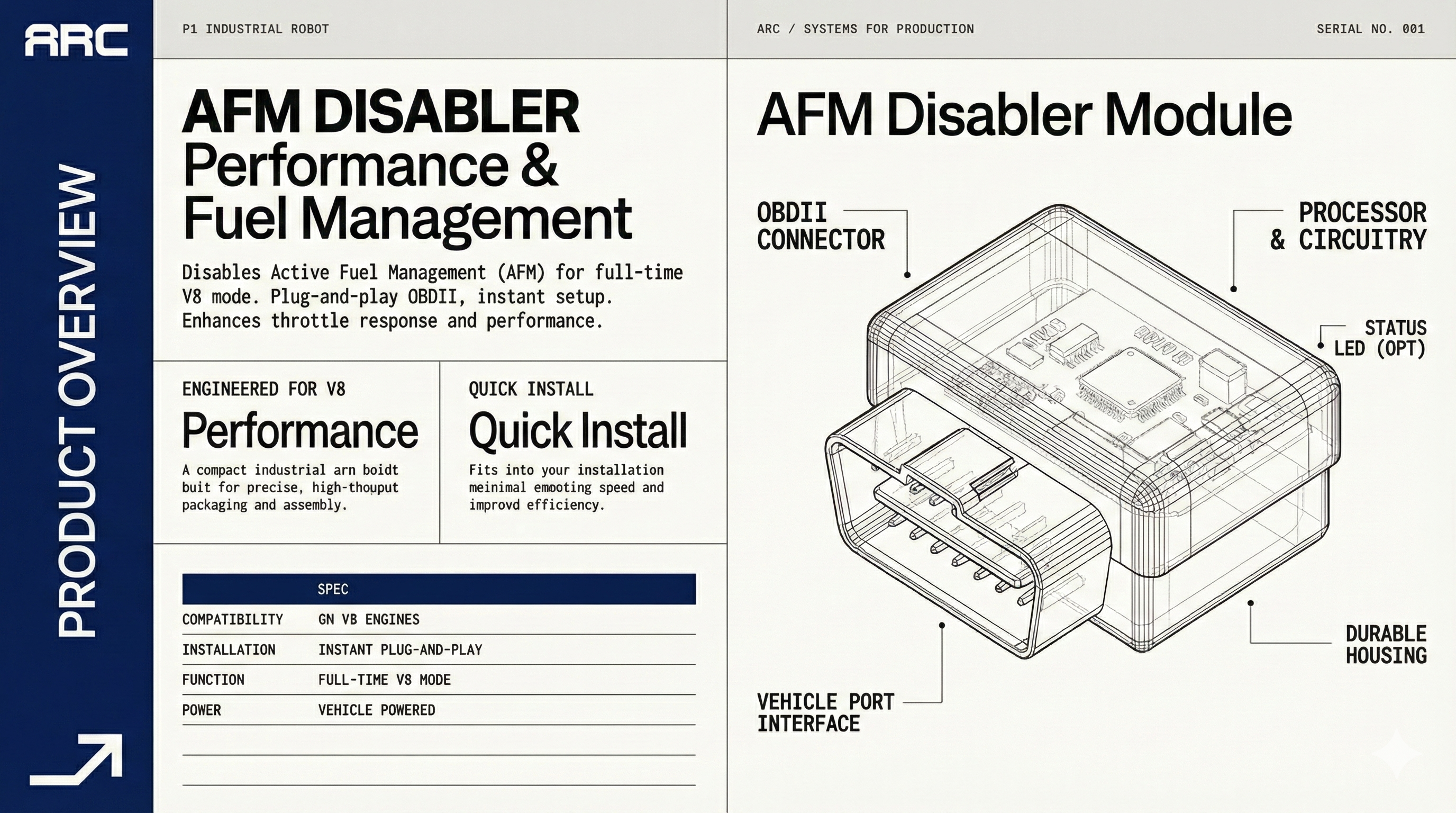 ARC

PRODUCT OVERVIEW

P1 INDUSTRIAL ROBOT

AFM DISABLER
Performance & Fuel Management

Disables Active Fuel Management (AFM) for full-time V8 mode. Plug-and-play OBDII, instant setup. Enhances throttle response and performance.

ENGINEERED FOR V8

Performance

A compact industrial arn boidt buit for precise, high-thouput packaging and assembly.

QUICK INSTALL

Quick Install

Fits into your installation meinimal emooting speed and improvd efficiency.

| | SPEC |
|---|---|
| COMPATIBILITY | GN VB ENGINES |
| INSTALLATION | INSTANT PLUG-AND-PLAY |
| FUNCTION | FULL-TIME V8 MODE |
| POWER | VEHICLE POWERED |

ARC / SYSTEMS FOR PRODUCTION

SERIAL NO. 001

AFM Disabler Module

OBDII CONNECTOR

PROCESSOR & CIRCUITRY

STATUS LED (OPT)

DURABLE HOUSING

VEHICLE PORT INTERFACE